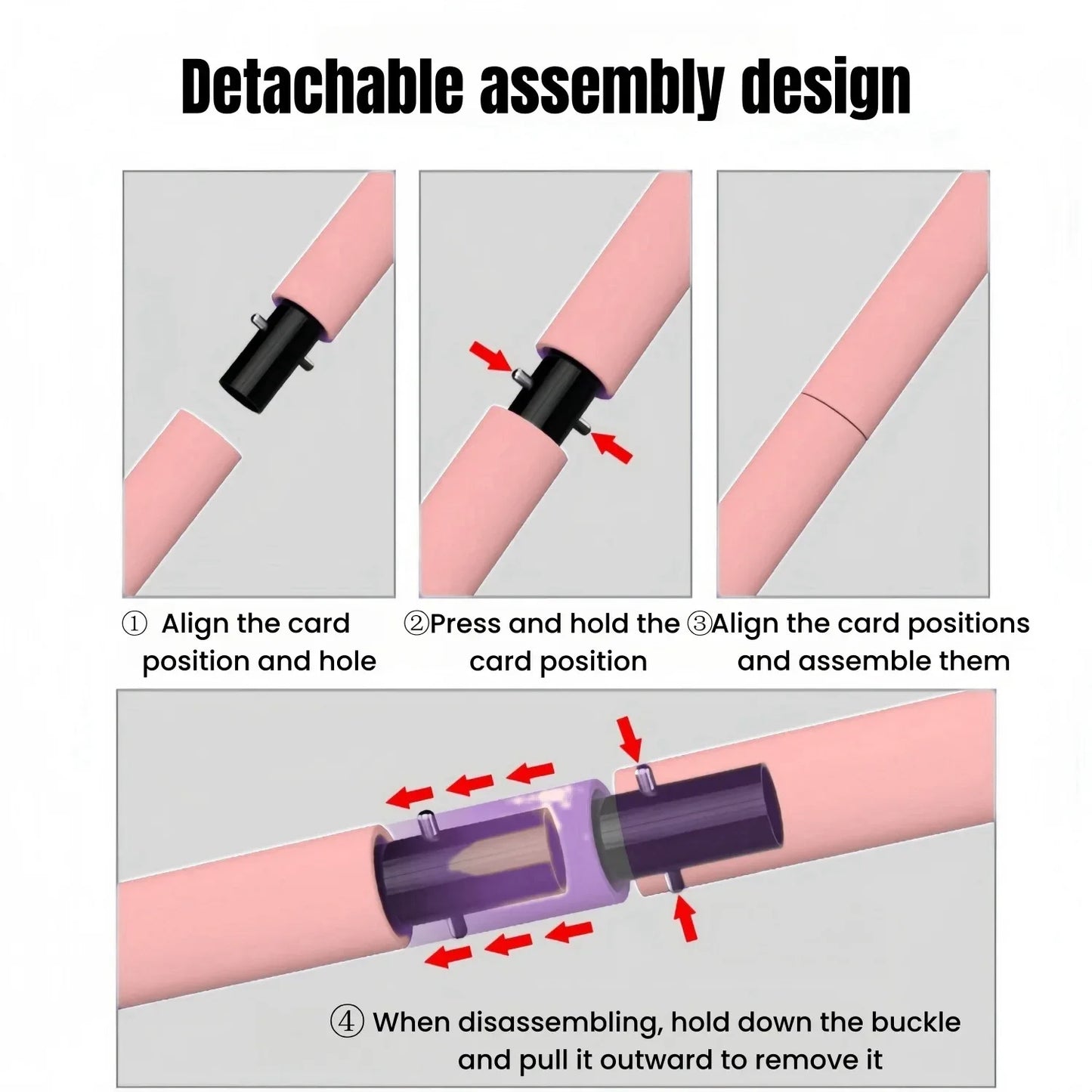 Detachable assembly design

① Align the card position and hole

②Press and hold the card position

③Align the card positions and assemble them

④ When disassembling, hold down the buckle and pull it outward to remove it