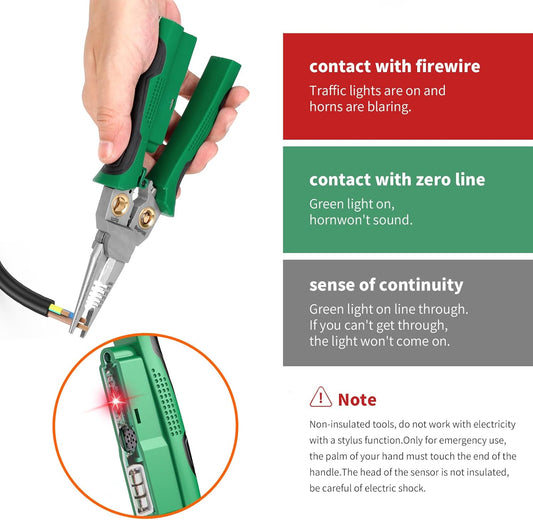 contact with firewire
Traffic lights are on and horns are blaring.

contact with zero line
Green light on, hornwon't sound.

sense of continuity
Green light on line through. If you can't get through, the light won't come on.

Note
Non-insulated tools, do not work with electricity with a stylus function.Only for emergency use, the palm of your hand must touch the end of the handle.The head of the sensor is not insulated, be careful of electric shock.